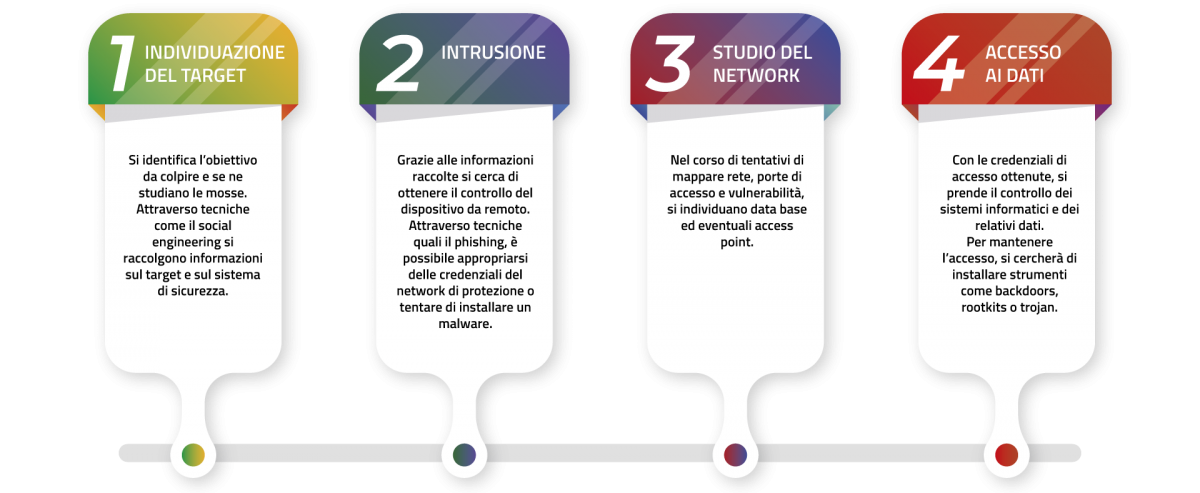 1 INDIVIDUAZIONE DEL TARGET

Si identifica l'obiettivo da colpire e se ne studiano le mosse. Attraverso tecniche come il social engineering si raccolgono informazioni sul target e sul sistema di sicurezza.

2 INTRUSIONE

Grazie alle informazioni raccolte si cerca di ottenere il controllo del dispositivo da remoto. Attraverso tecniche quali il phishing, è possibile appropriarsi delle credenziali del network di protezione o tentare di installare un malware.

3 STUDIO DEL NETWORK

Nel corso di tentativi di mappare rete, porte di accesso e vulnerabilità, si individuano data base ed eventuali access point.

4 ACCESSO AI DATI

Con le credenziali di accesso ottenute, si prende il controllo dei sistemi informatici e dei relativi dati. Per mantenere l'accesso, si cercherà di installare strumenti come backdoors, rootkits o trojan.